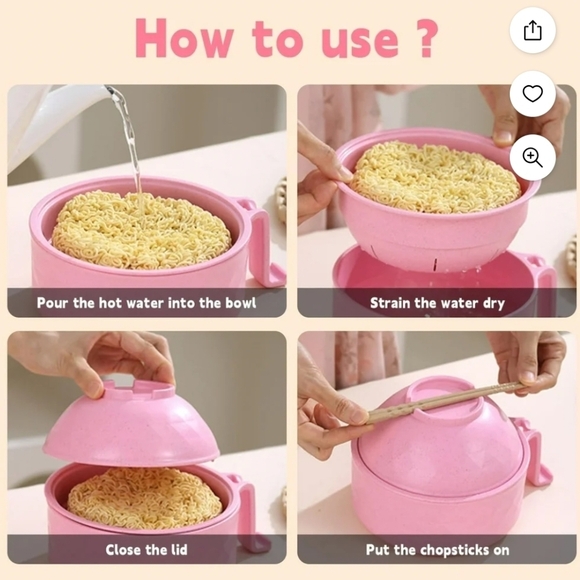 How to use ?

Pour the hot water into the bowl

Strain the water dry

Close the lid

Put the chopsticks on